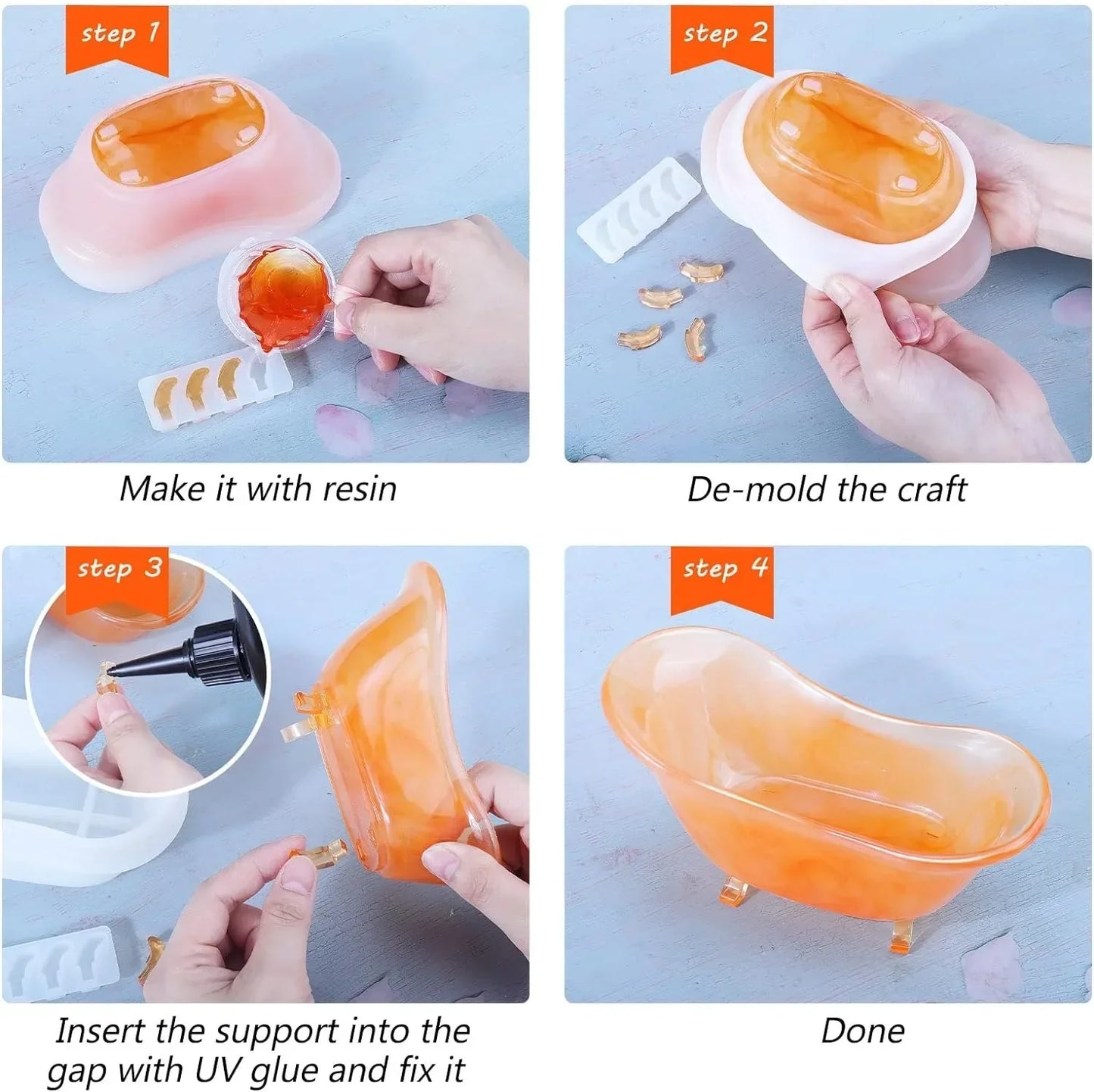 step 1

Make it with resin

step 2

De-mold the craft

step 3

Insert the support into the gap with UV glue and fix it

step 4

Done